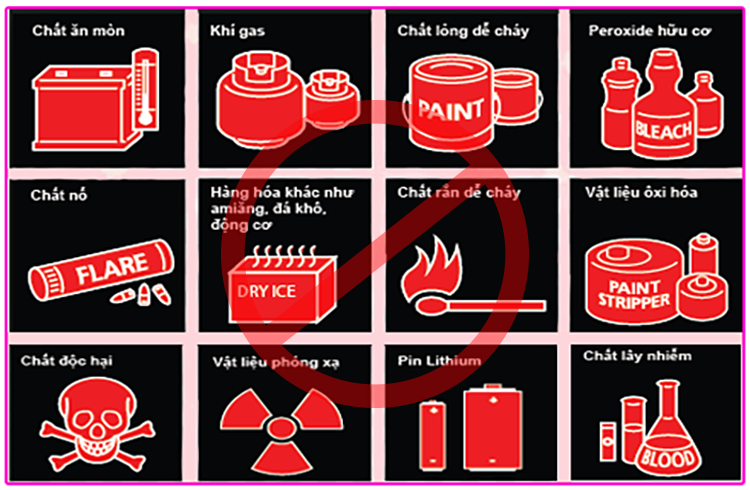 Chất ăn mòn

Khí gas

Chất lỏng dễ cháy

PAINT

Peroxide hữu cơ

BLEACH

Chất nổ

FLARE

Hàng hóa khác như amiăng, đá khô, động cơ

DRY ICE

Chất rắn dễ cháy

Vật liệu ôxi hóa

PAINT STRIPPER

Chất độc hại

Vật liệu phóng xạ

Pin Lithium

Chất lây nhiễm

BLOOD